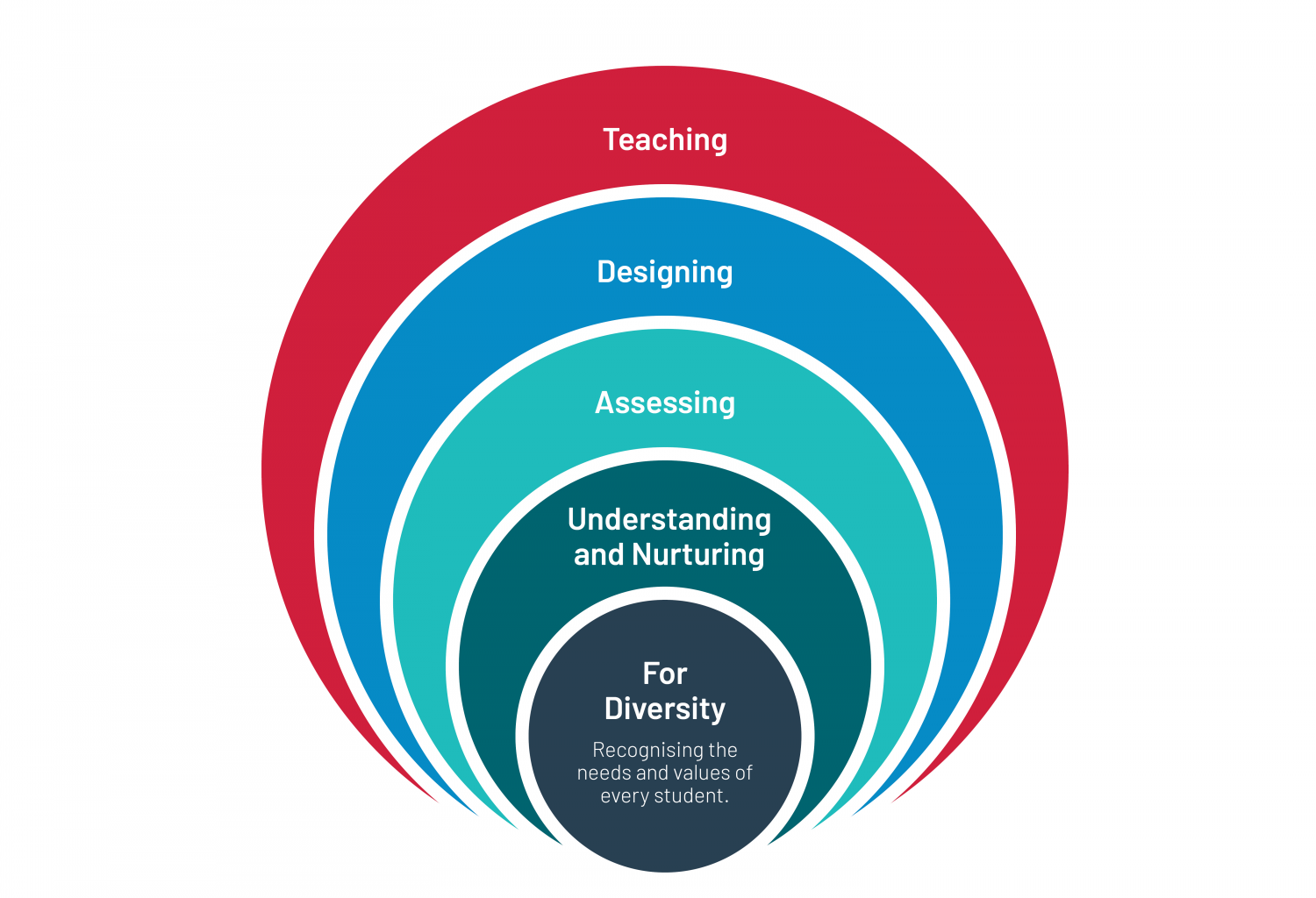 Teaching

Designing

Assessing

Understanding and Nurturing

For Diversity

Recognising the needs and values of every student.